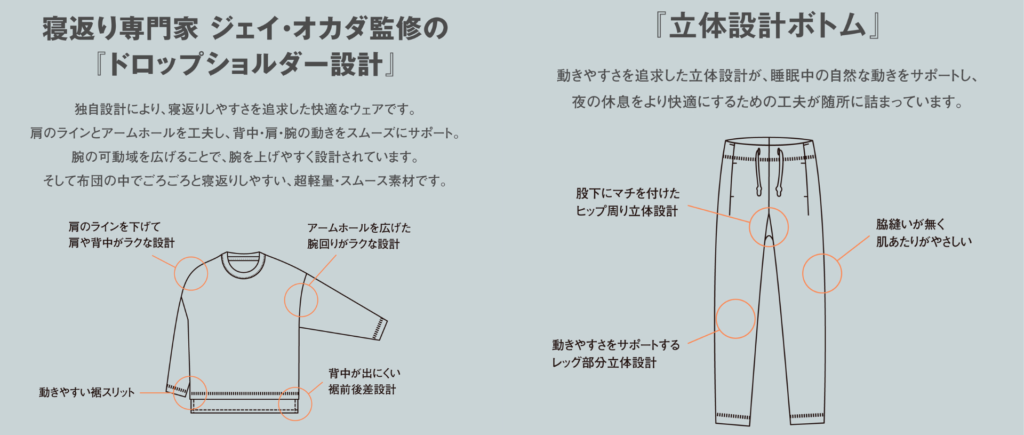 寝返り専門家 ジェイ・オカダ監修の
『ドロップショルダー設計』

独自設計により、寝返りしやすさを追求した快適なウェアです。
肩のラインとアームホールを工夫し、背中・肩・腕の動きをスムーズにサポート。
腕の可動域を広げることで、腕を上げやすく設計されています。
そして布団の中でごろごろと寝返りしやすい、超軽量・スムース素材です。

肩のラインを下げて
肩や背中がラクな設計

アームホールを広げた
腕回りがラクな設計

動きやすい裾スリット

背中が出にくい
裾前後差設計

『立体設計ボトム』

動きやすさを追求した立体設計が、睡眠中の自然な動きをサポートし、
夜の休息をより快適にするための工夫が随所に詰まっています。

股下にマチを付けた
ヒップ周り立体設計

脇縫いが無く
肌あたりがやさしい

動きやすさをサポートする
レッグ部分立体設計